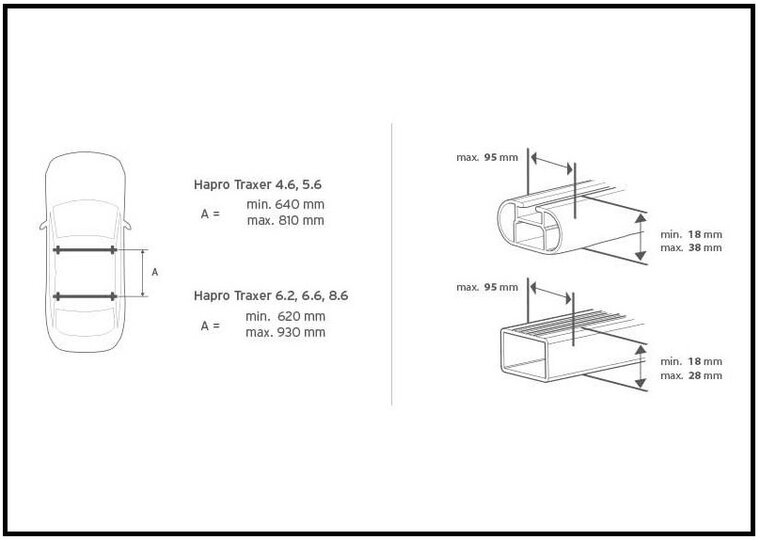 A

Hapro Traxer 4.6, 5.6

A = min. 640 mm
max. 810 mm

Hapro Traxer 6.2, 6.6, 8.6

A = min. 620 mm
max. 930 mm

max. 95 mm

min. 18 mm
max. 38 mm

max. 95 mm

min. 18 mm
max. 28 mm